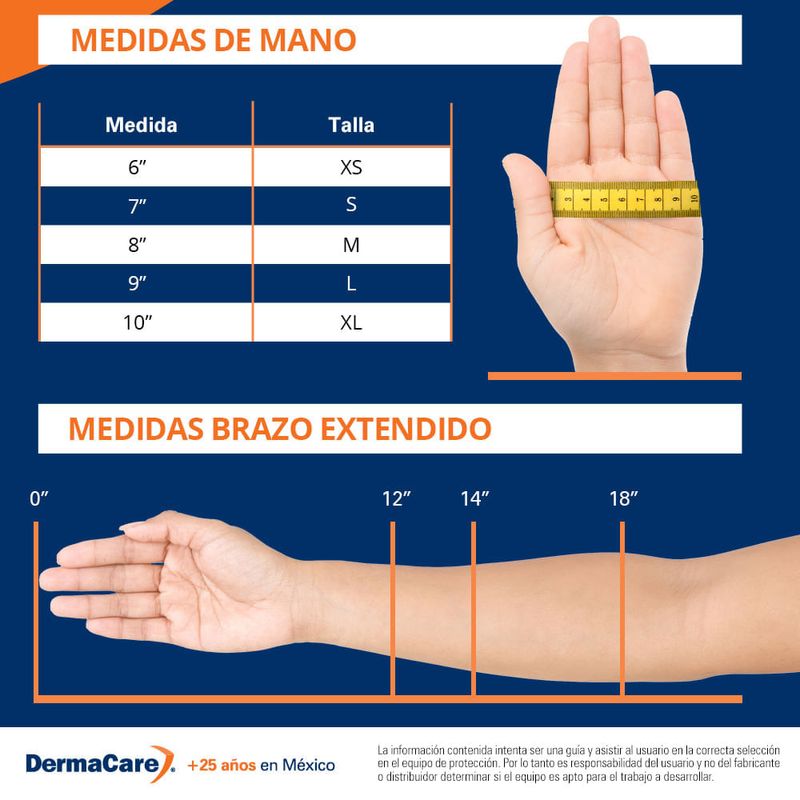 MEDIDAS DE MANO

| Medida | Talla |
|---|---|
| 6″ | XS |
| 7″ | S |
| 8″ | M |
| 9″ | L |
| 10″ | XL |

3 4 5 6 7 8 9 10

MEDIDAS BRAZO EXTENDIDO

0″ 12″ 14″ 18″

DermaCare. +25 años en México

La información contenida intenta ser una guía y asistir al usuario en la correcta selección en el equipo de protección. Por lo tanto es responsabilidad del usuario y no del fabricante o distribuidor determinar si el equipo es apto para el trabajo a desarrollar.